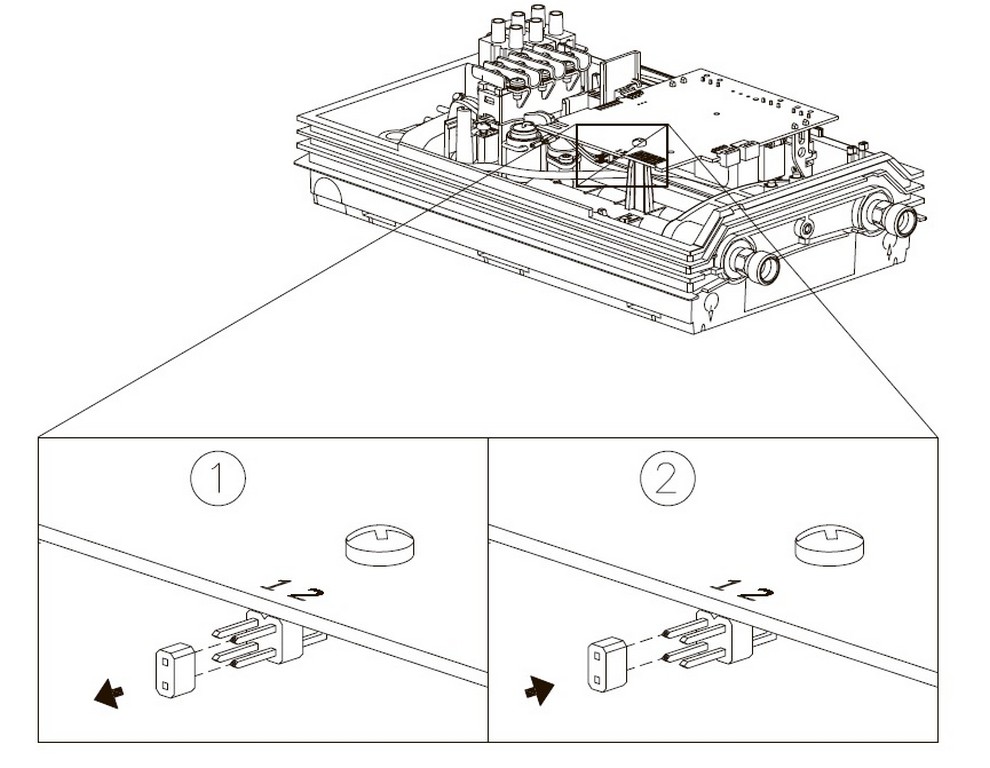 1

1 2

2

1 2